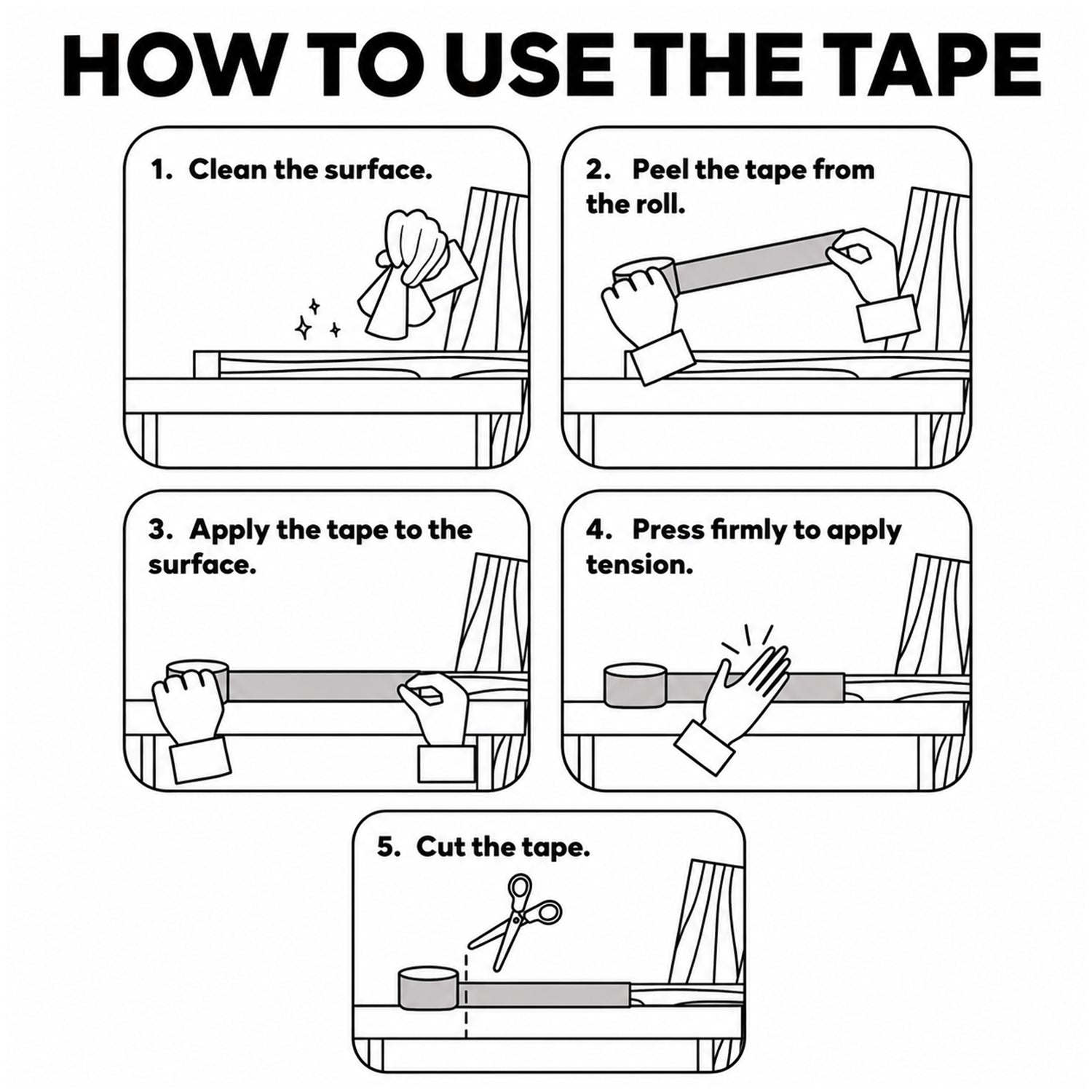 HOW TO USE THE TAPE

1. Clean the surface.

2. Peel the tape from the roll.

3. Apply the tape to the surface.

4. Press firmly to apply tension.

5. Cut the tape.